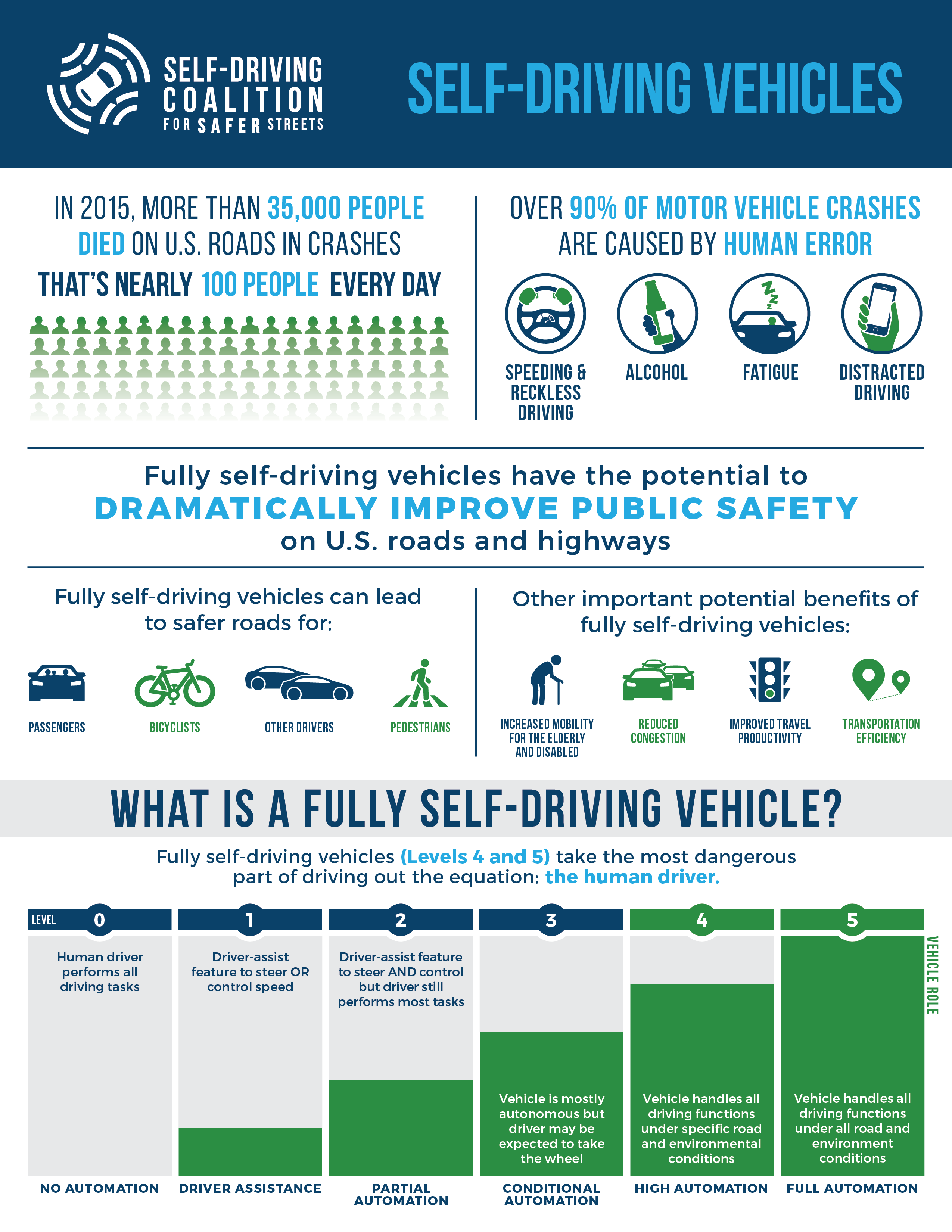 SELF-DRIVING COALITION FOR SAFER STREETS

SELF-DRIVING VEHICLES

IN 2015, MORE THAN 35,000 PEOPLE DIED ON U.S. ROADS IN CRASHES

THAT'S NEARLY 100 PEOPLE EVERY DAY

OVER 90% OF MOTOR VEHICLE CRASHES ARE CAUSED BY HUMAN ERROR

SPEEDING & RECKLESS DRIVING

ALCOHOL

FATIGUE

DISTRACTED DRIVING

Fully self-driving vehicles have the potential to DRAMATICALLY IMPROVE PUBLIC SAFETY on U.S. roads and highways

Fully self-driving vehicles can lead to safer roads for:

PASSENGERS

BICYCLISTS

OTHER DRIVERS

PEDESTRIANS

Other important potential benefits of fully self-driving vehicles:

INCREASED MOBILITY FOR THE ELDERLY AND DISABLED

REDUCED CONGESTION

IMPROVED TRAVEL PRODUCTIVITY

TRANSPORTATION EFFICIENCY

WHAT IS A FULLY SELF-DRIVING VEHICLE?

Fully self-driving vehicles (Levels 4 and 5) take the most dangerous part of driving out the equation: the human driver.

LEVEL 0
Human driver performs all driving tasks
NO AUTOMATION

1
Driver-assist feature to steer OR control speed
DRIVER ASSISTANCE

2
Driver-assist feature to steer AND control but driver still performs most tasks
PARTIAL AUTOMATION

3
Vehicle is mostly autonomous but driver may be expected to take the wheel
CONDITIONAL AUTOMATION

4
Vehicle handles all driving functions under specific road and environmental conditions
HIGH AUTOMATION

5
Vehicle handles all driving functions under all road and environment conditions
FULL AUTOMATION

VEHICLE ROLE